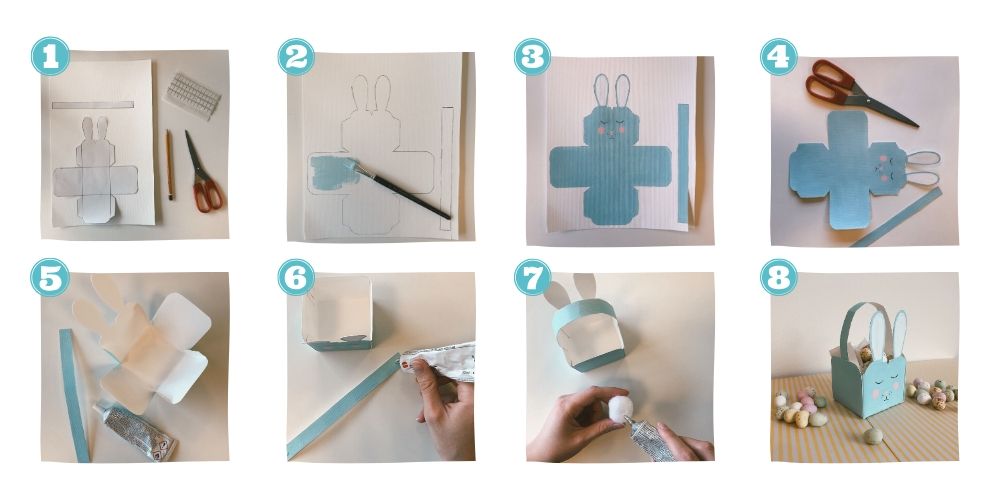 1
2
3
4
5
6
7
8